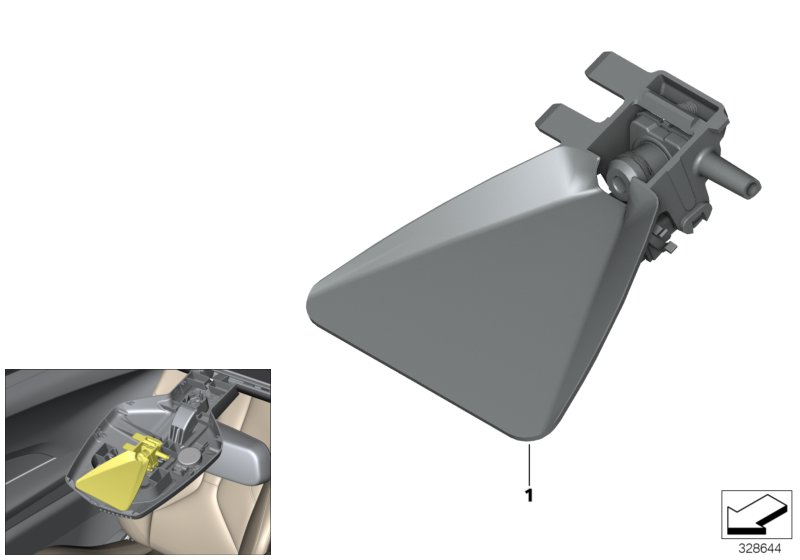 1

328644