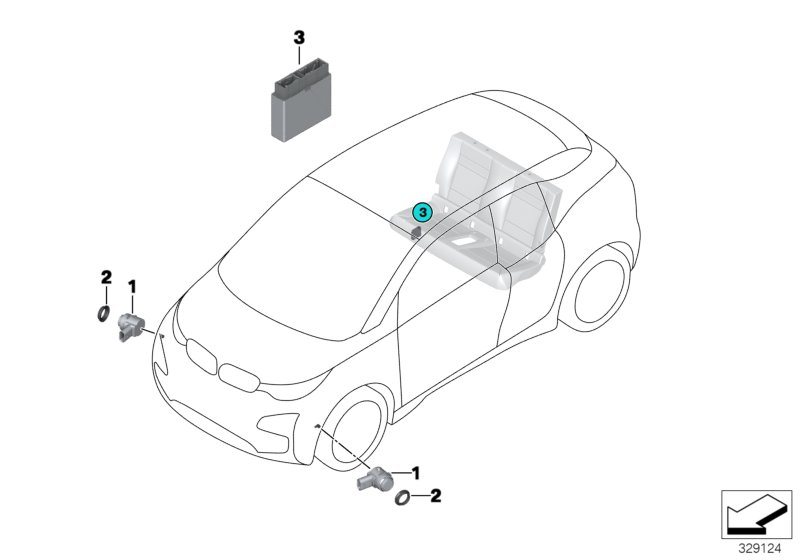 3

3

2

1

1

2

329124