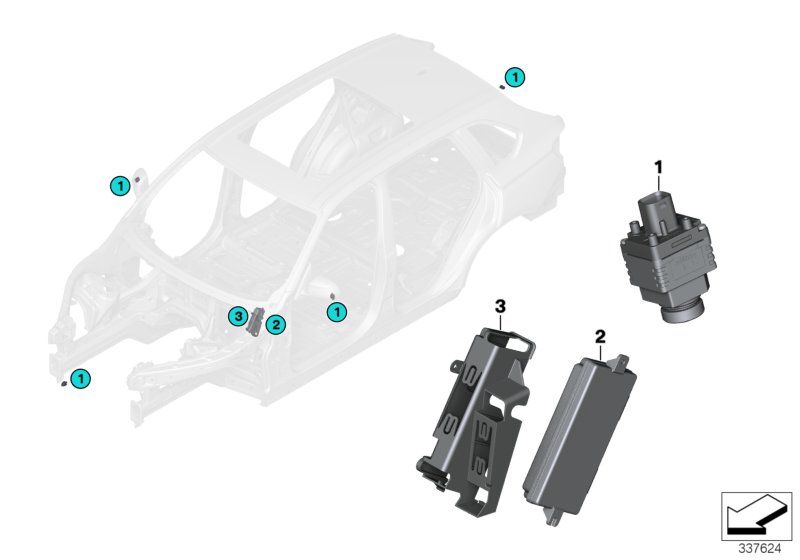 1

1

3 2

1

1

1

3

2

337624