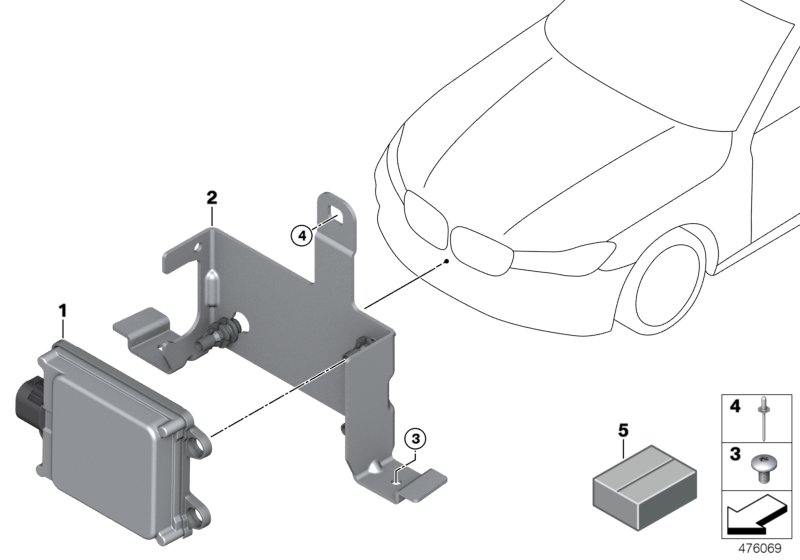 2
4
1
3
5
4
3
476069