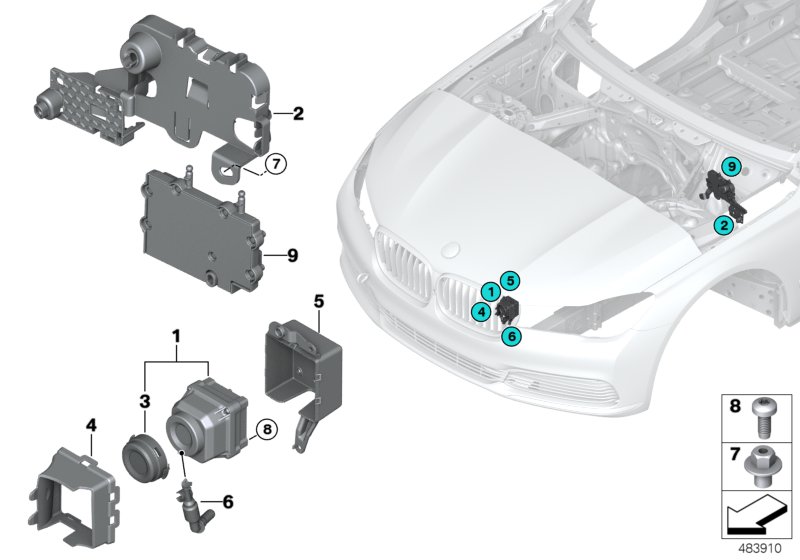 2
7
9
5
1
3
8
4
6
9
2
5
1
4
6
8
7
483910