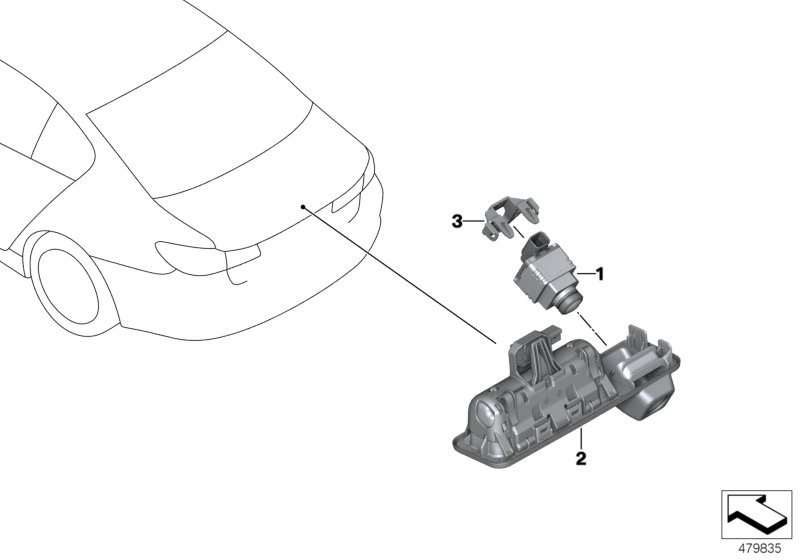 3
1
2
479835