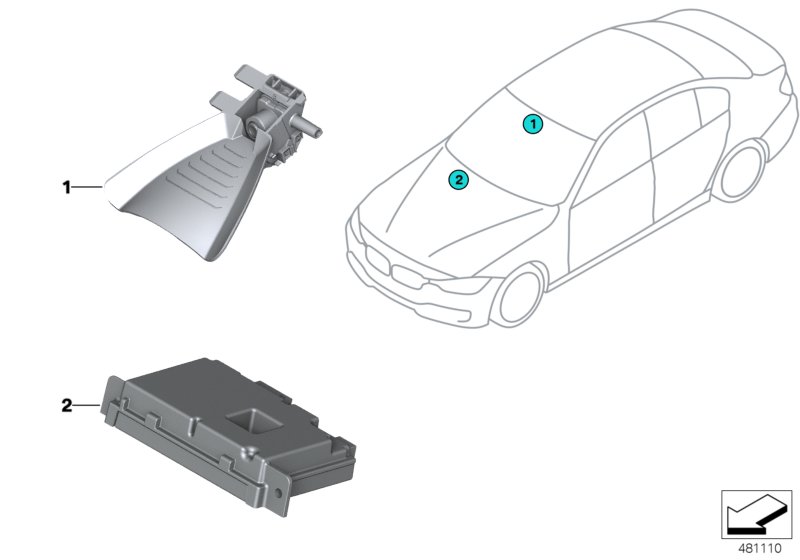 1
1
2
2
481110