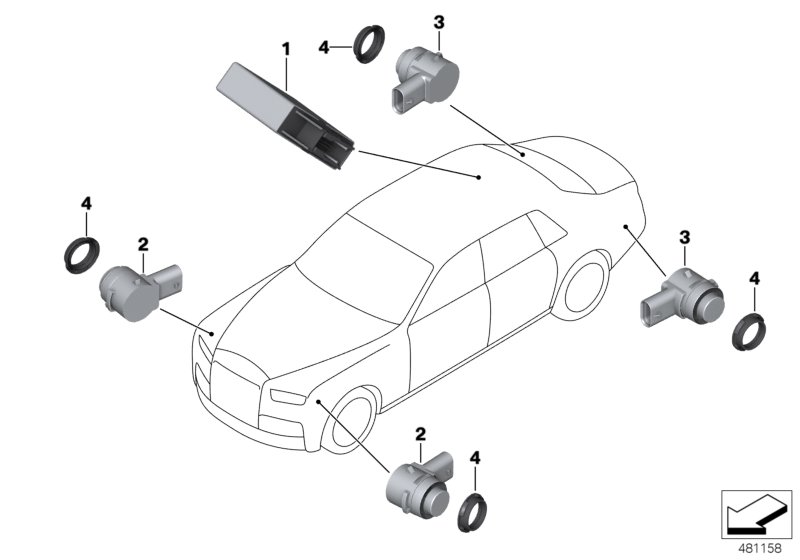 1
4
3
4
2
3
4
2
4
481158