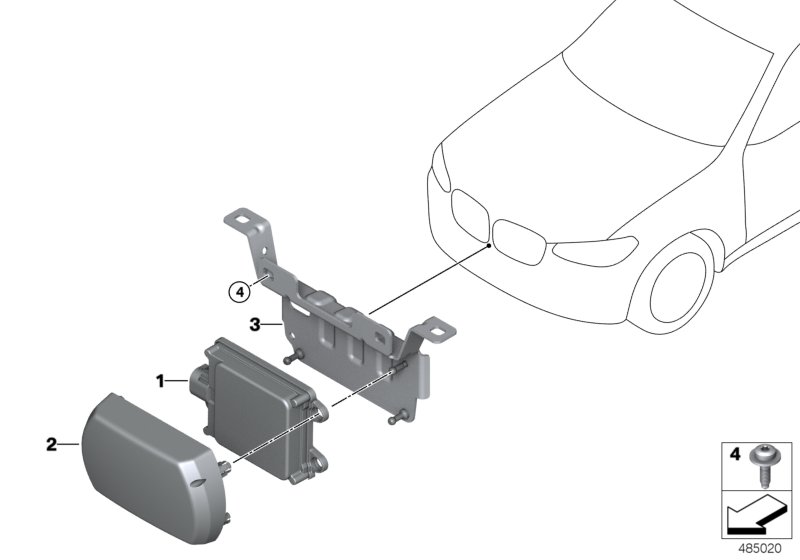 4
3
1
2
4
485020