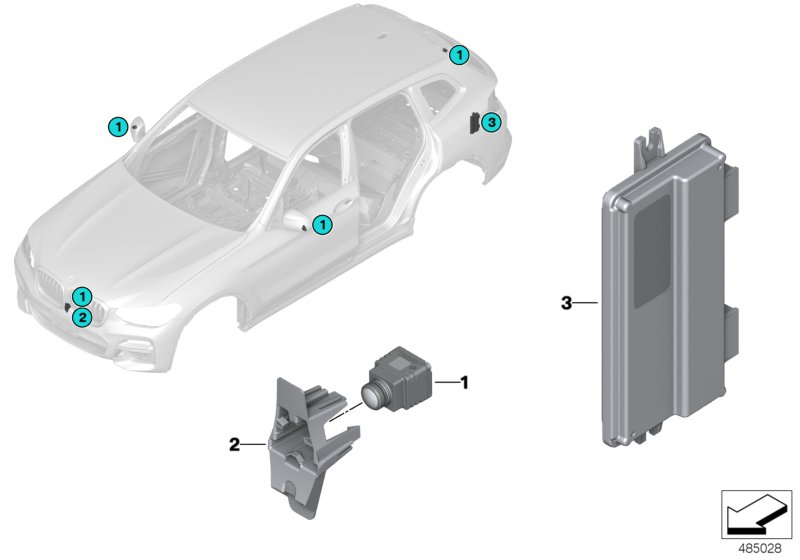 1
1
3
1
1
2
3
1
2
485028