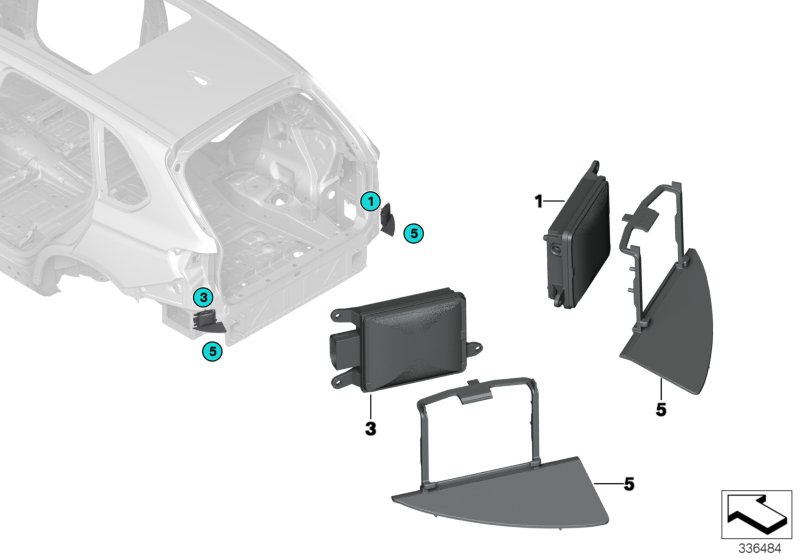 1
5
3
5
1
3
5
5
336484