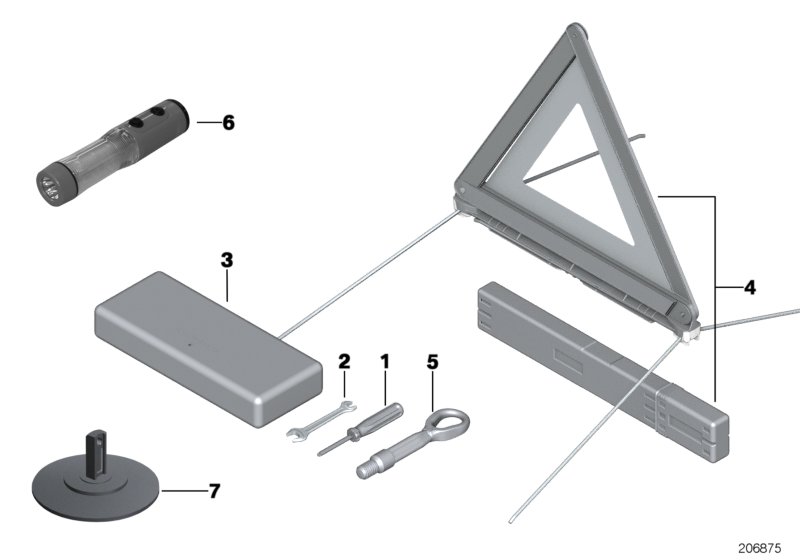 6

3

4

2

1

5

7

206875