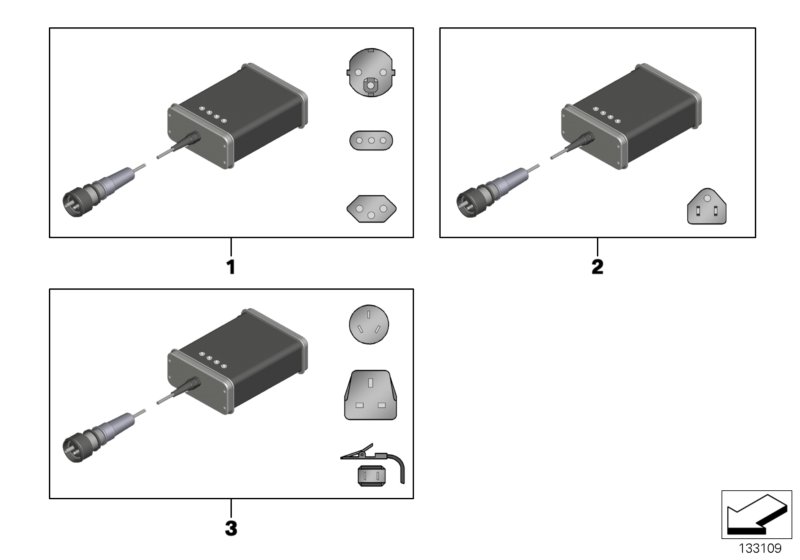 1

2

3

133109