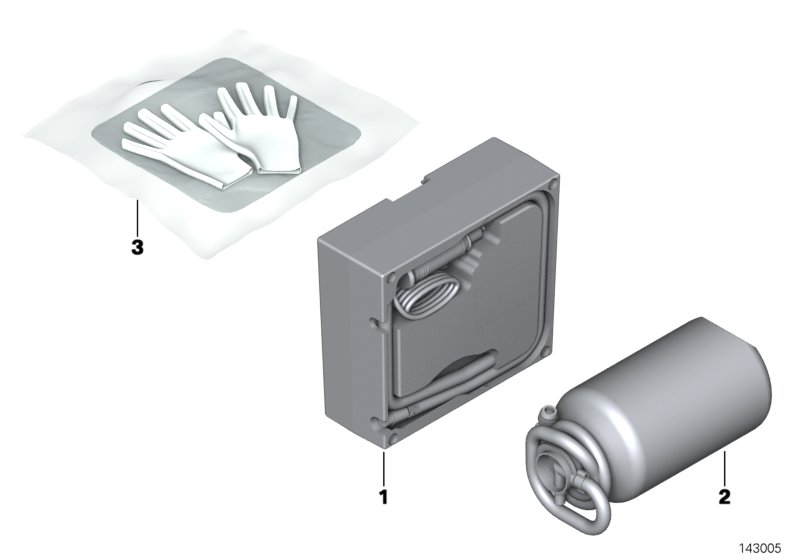 3

1

2

143005