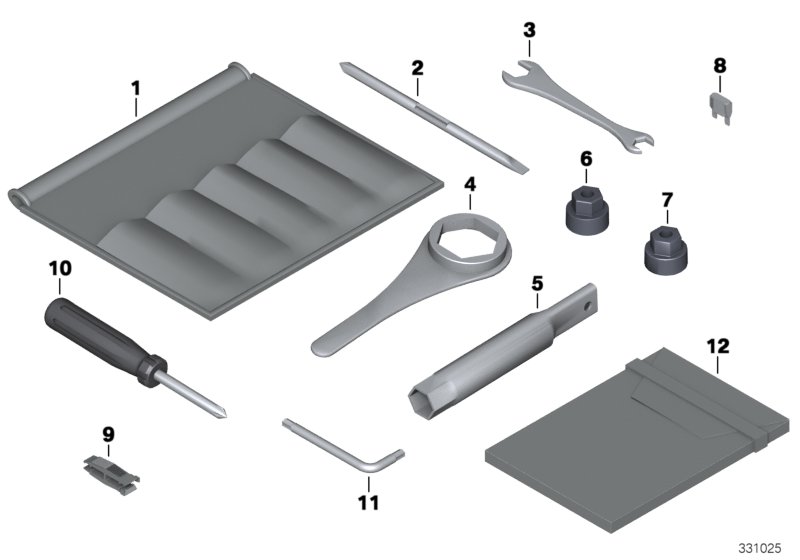 1
2
3
8
6
4
7
10
5
12
9
11
331025