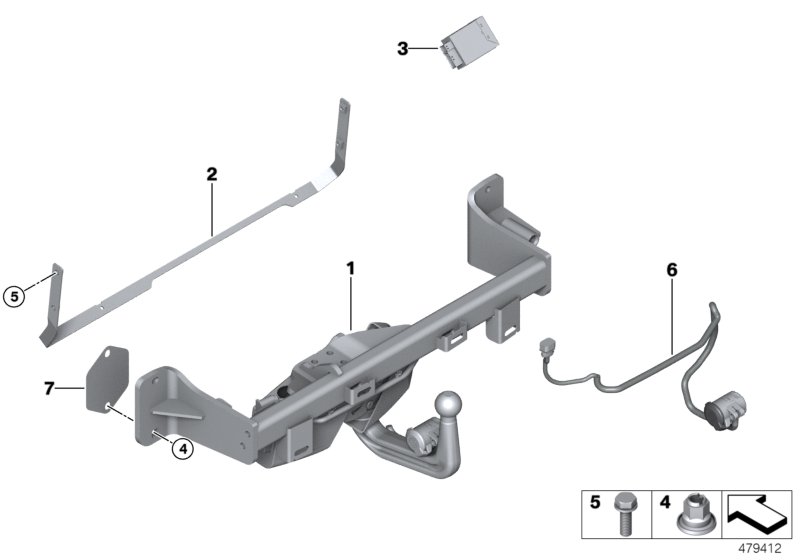 3

2

1

6

5

7

4

5 4

479412