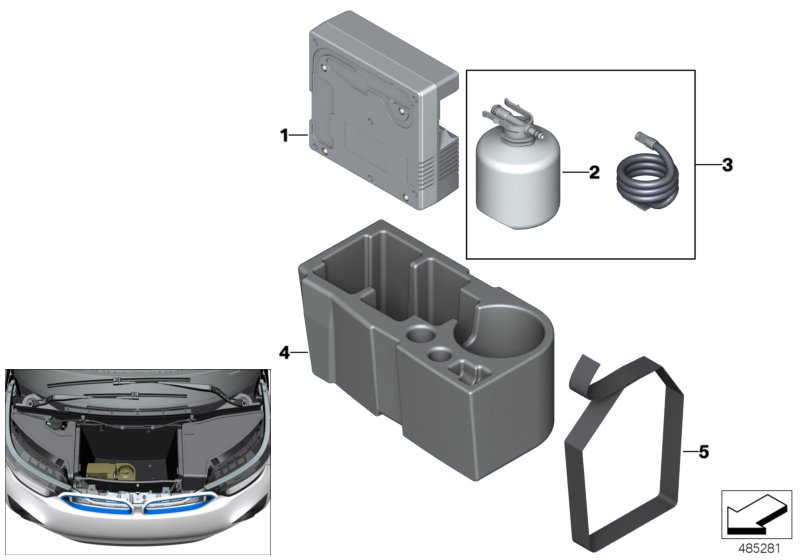 1
2
3
4
5
485281