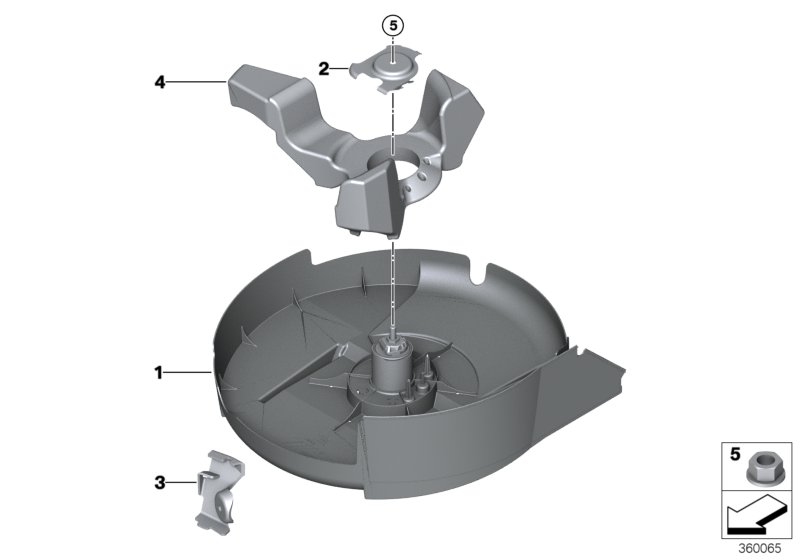 5
2
4
1
3
5
360065