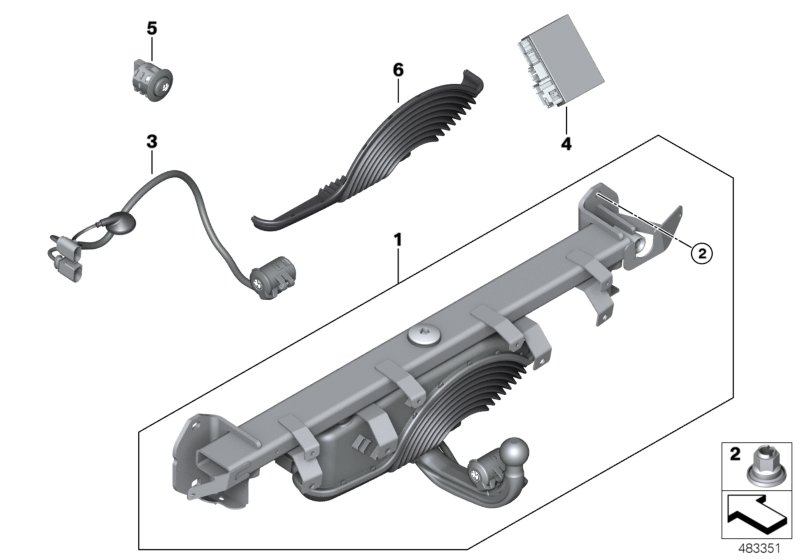 5

6

3

4

1

2

2

483351