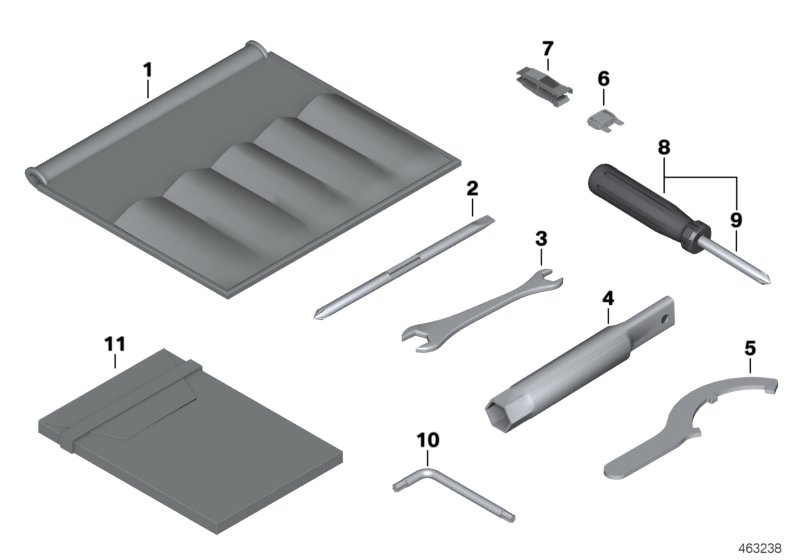 1
7
6
8
9
2
3
4
5
11
10
463238