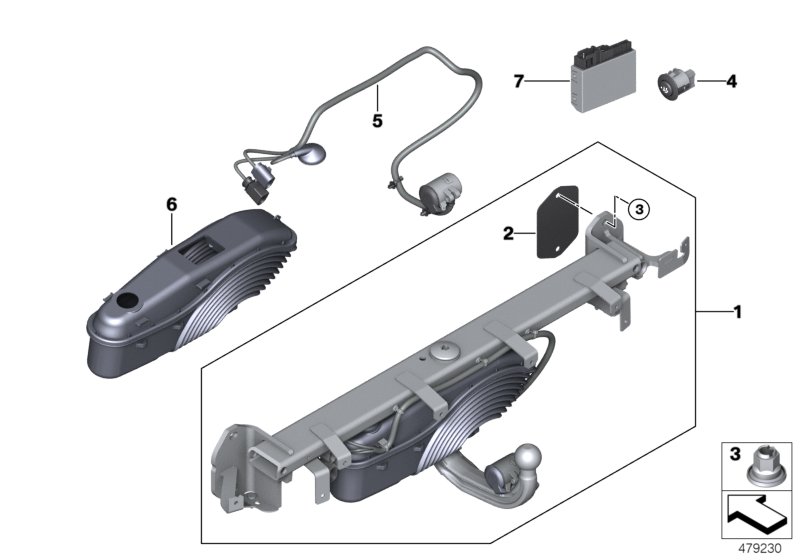 7
4
5
6
2
3
1
3
479230