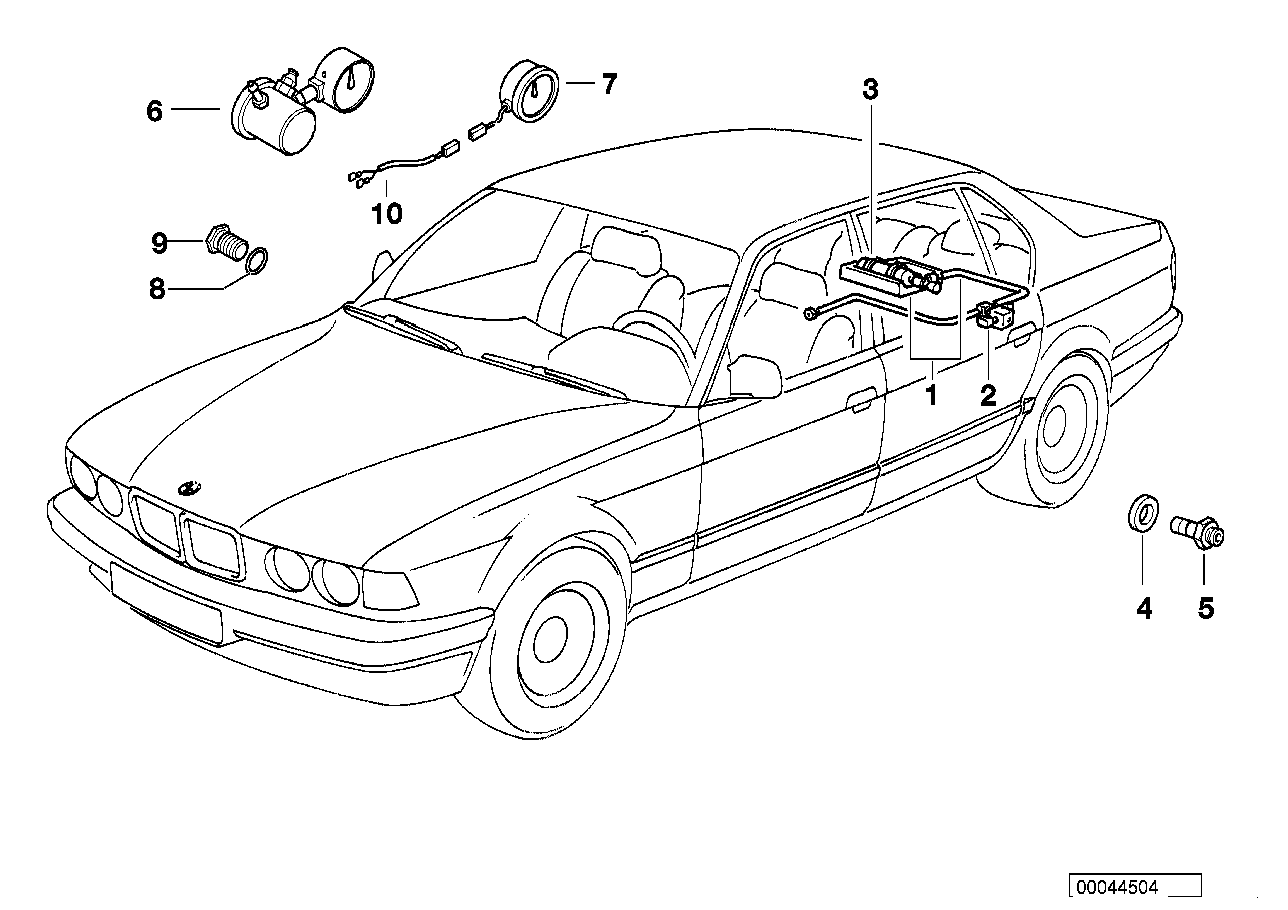 6
7
3
10
9
8
1
2
4
5
00044504