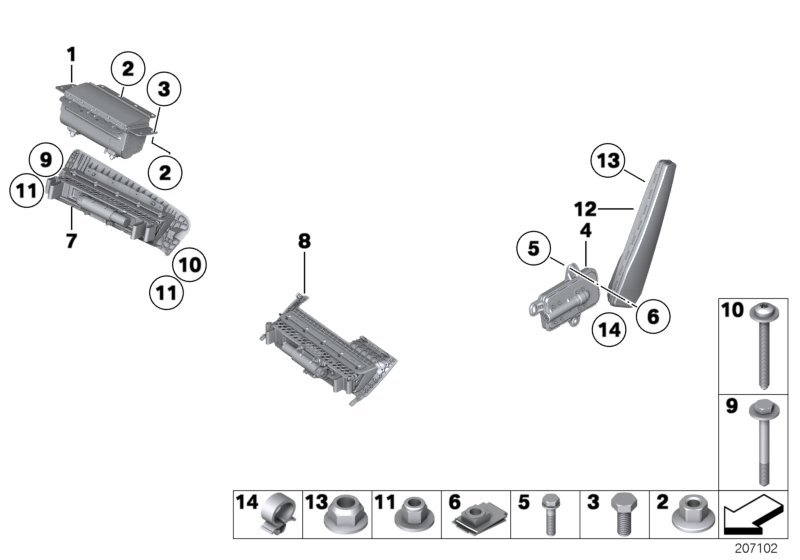 1
2
3
2
9
11
7
10
11
8
13
12
4
5
6
14
10
9
14
13
11
6
5
3
2
207102