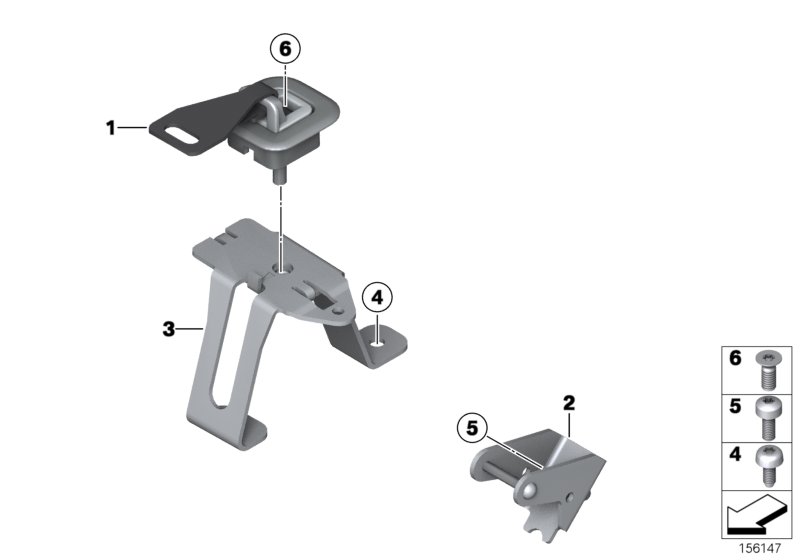 6
1
4
3
2
5
6
5
4
156147