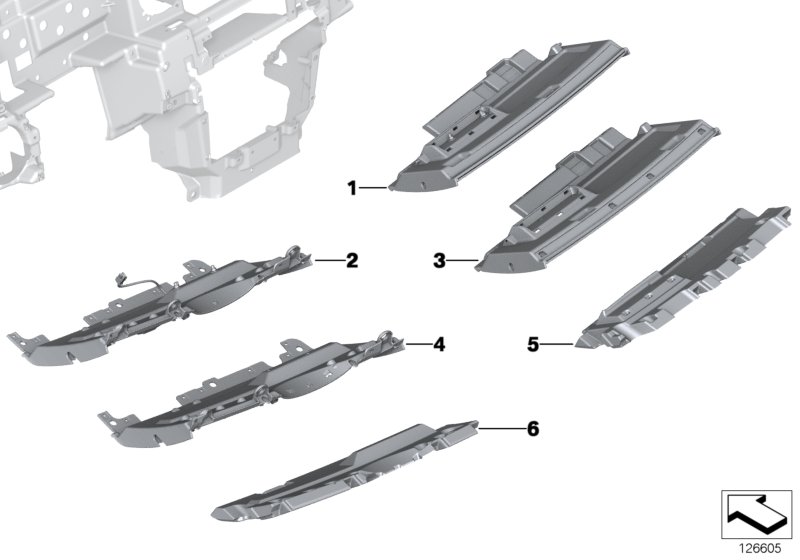 1
2
3
4
5
6
126605