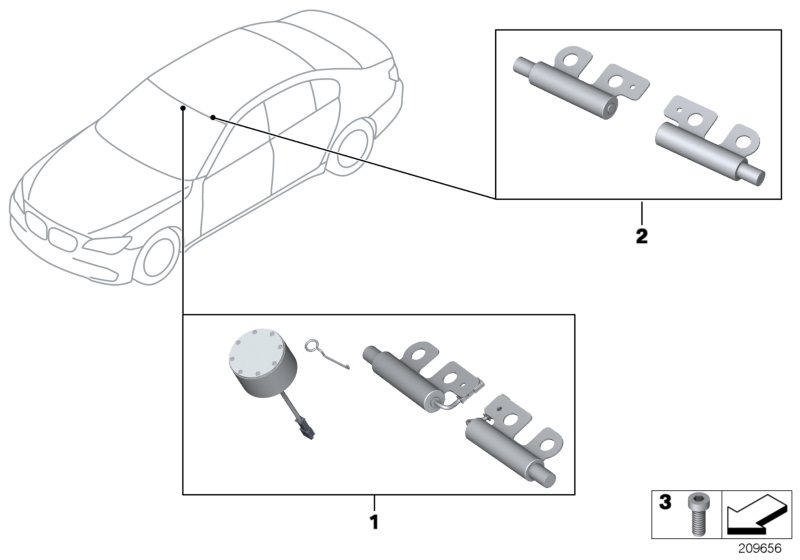 2

1

3

209656