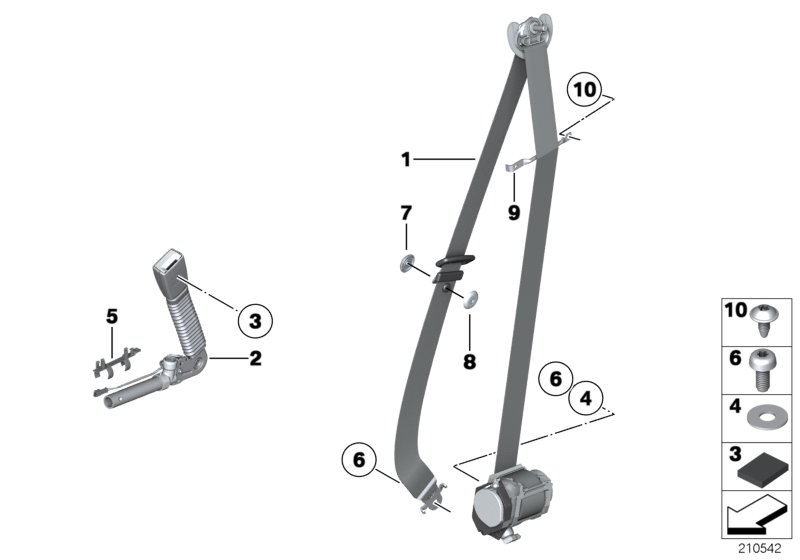 10
1
9
7
3
5
2
8
6
4
6
10
6
4
3
210542