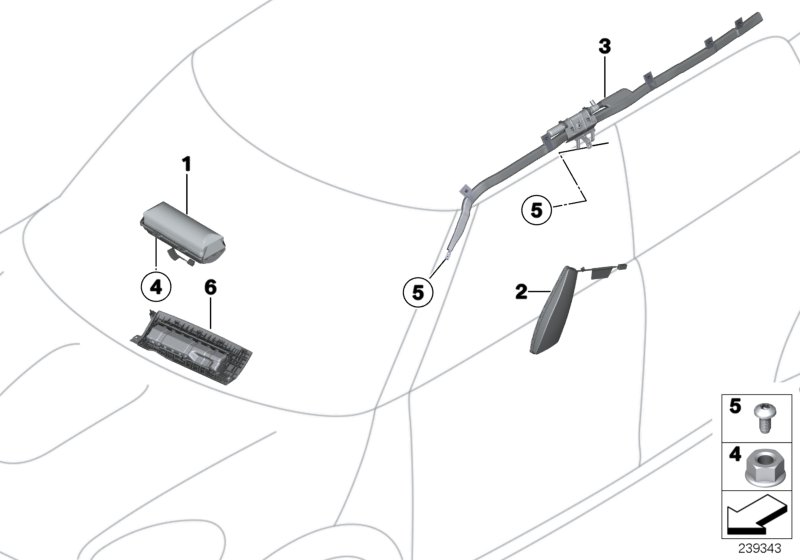 3

1

5

4

6

5

2

5

4

239343