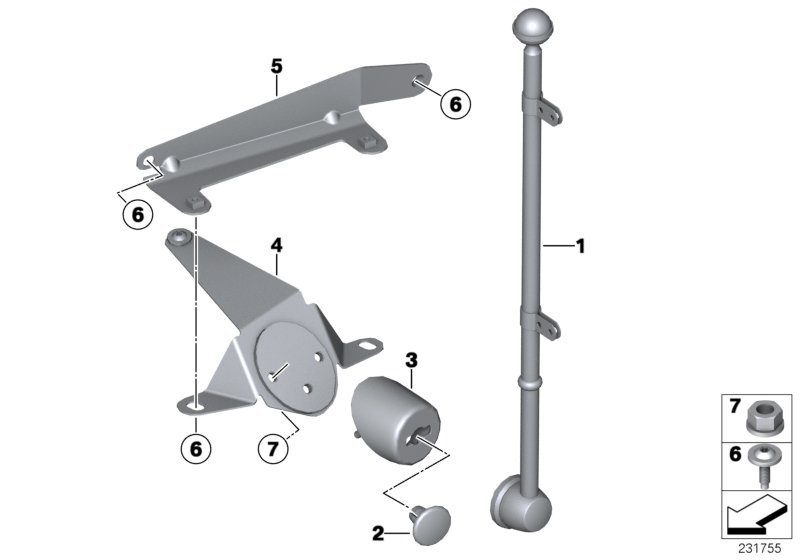 5
6
6
4
1
3
6
7
2
7
6
231755