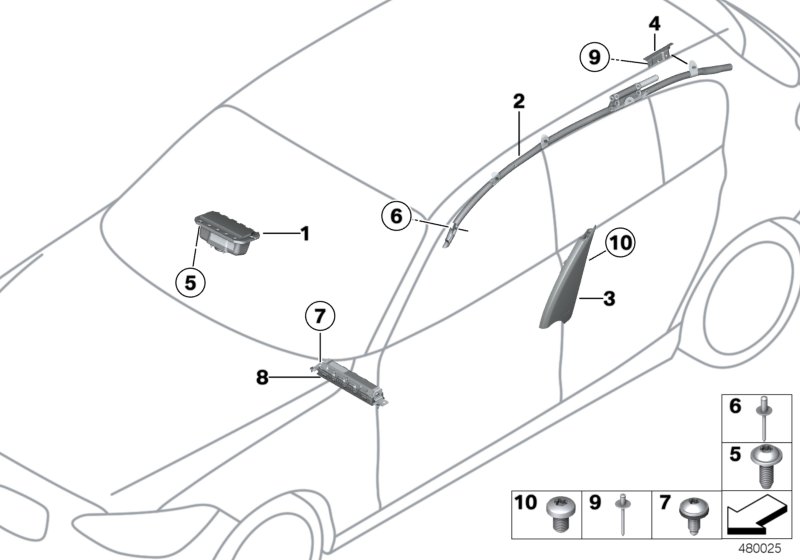 4
9
2
6
1
5
10
3
7
8
6
5
10
9
7
480025