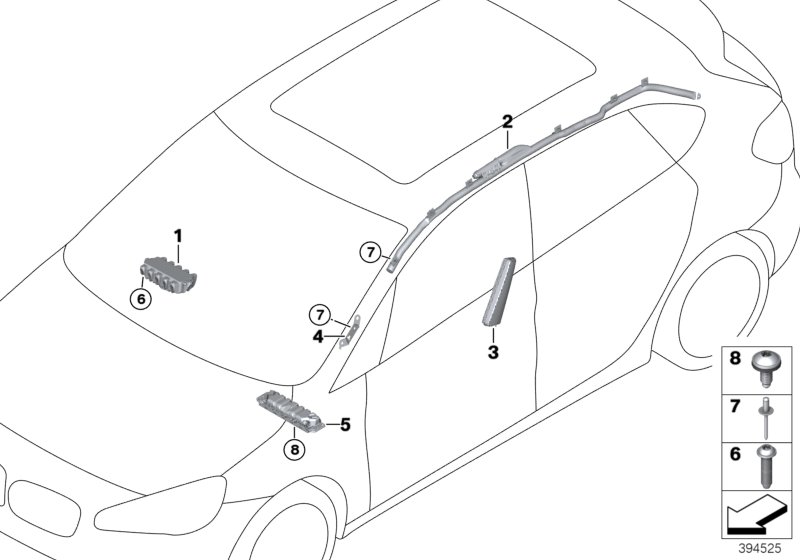 2
1
7
6
7
4
3
5
8
8
7
6
394525