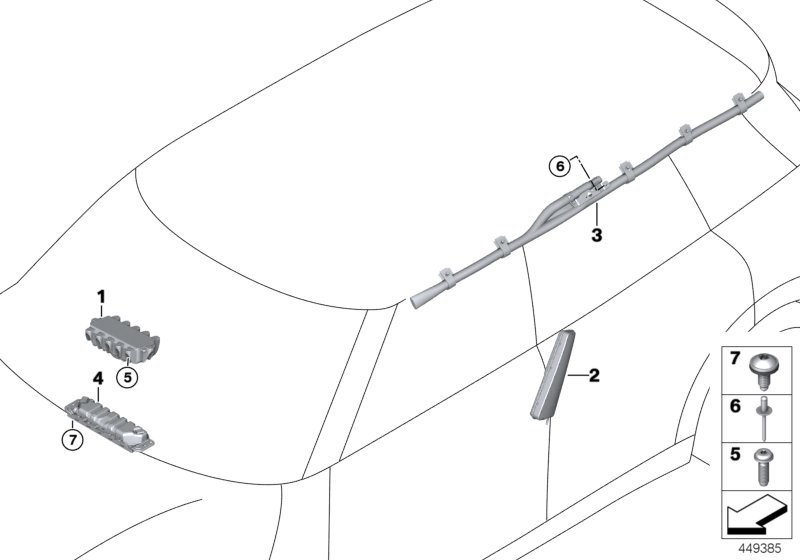 6
3
1
5
4
7
2
7
6
5
449385