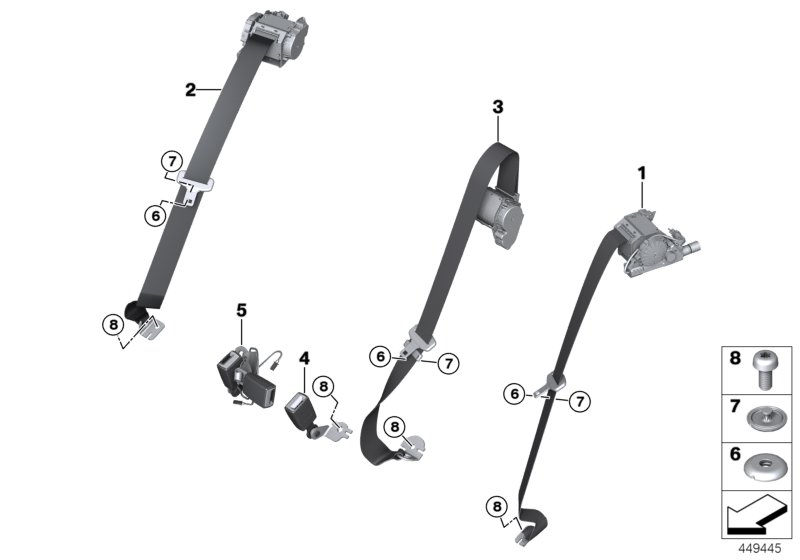 2
7
6
8
5
4
8
3
6
7
8
1
6
7
8
8
7
6
449445