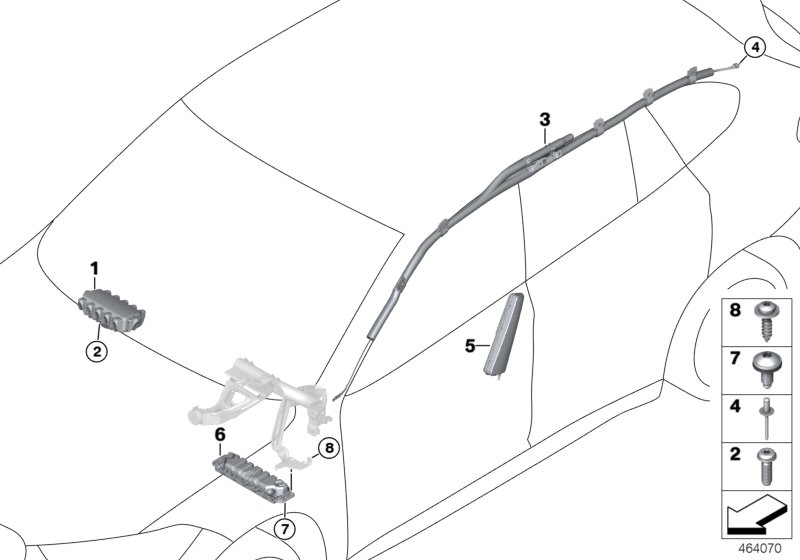 4
3
1
2
5
6
8
7
8
7
4
2
464070