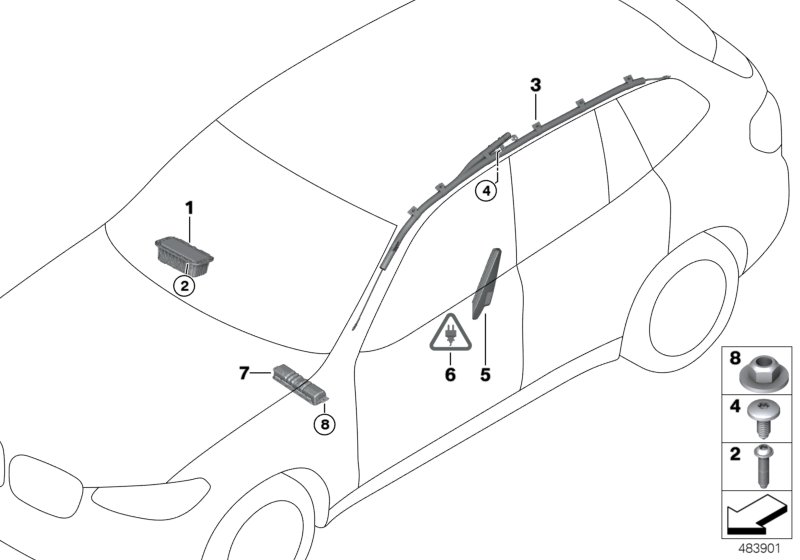 3
4
1
2
6
5
7
8
8
4
2
483901