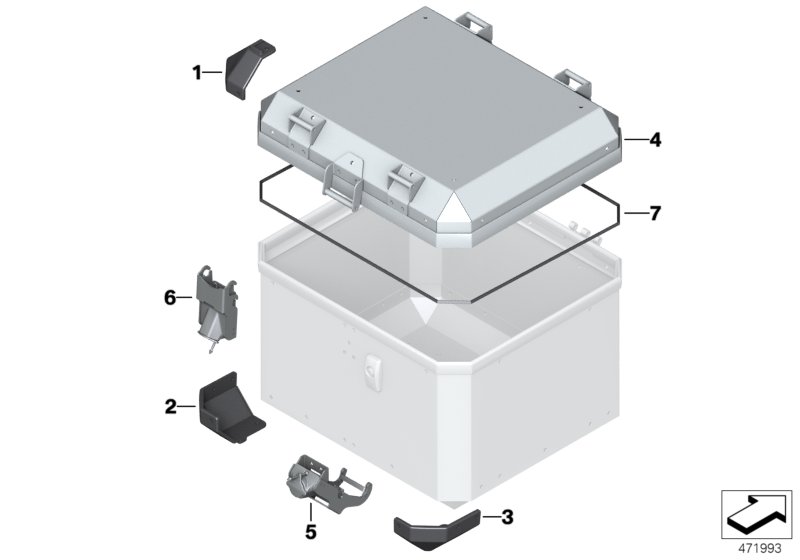 1
4
7
6
2
5
3
471993