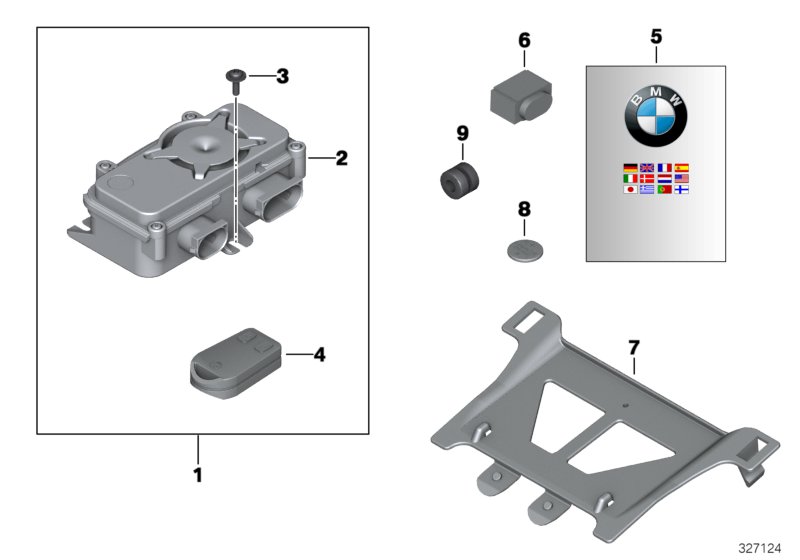 3
2
4
1
6
5
BMW
9
8
7
327124