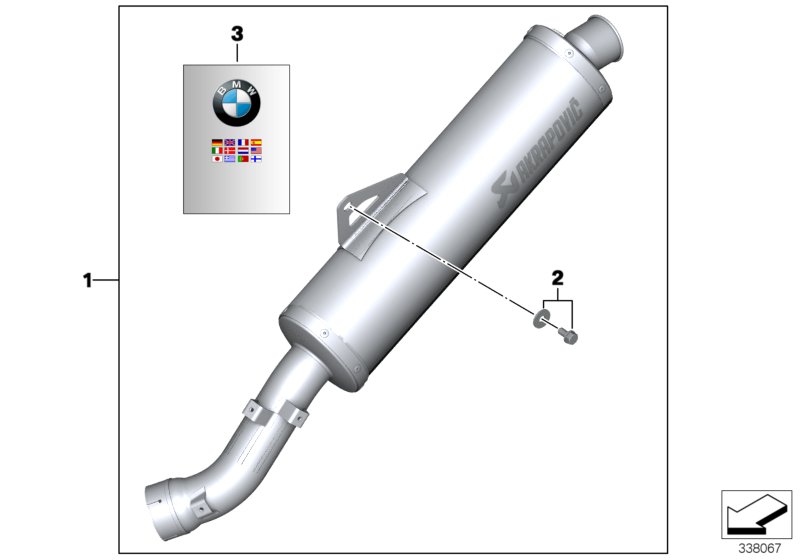 3

BMW

AKRAPOVIC

1

2

338067