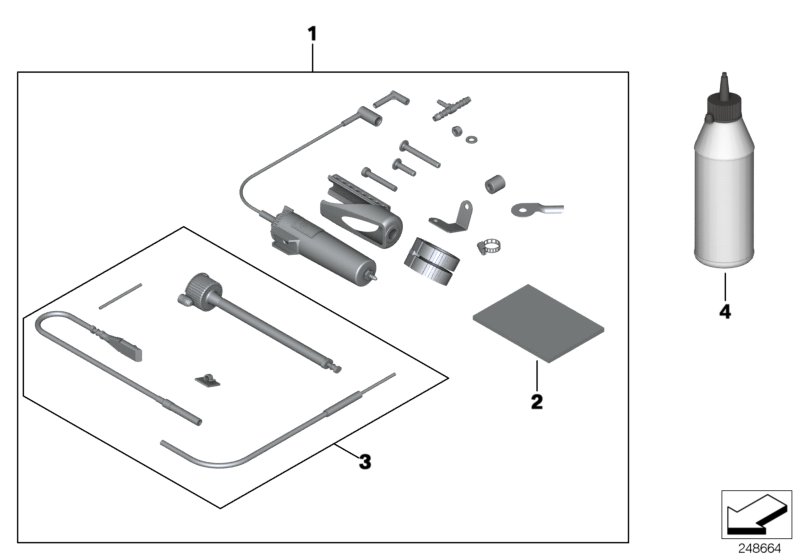 1

4

2

3

248664