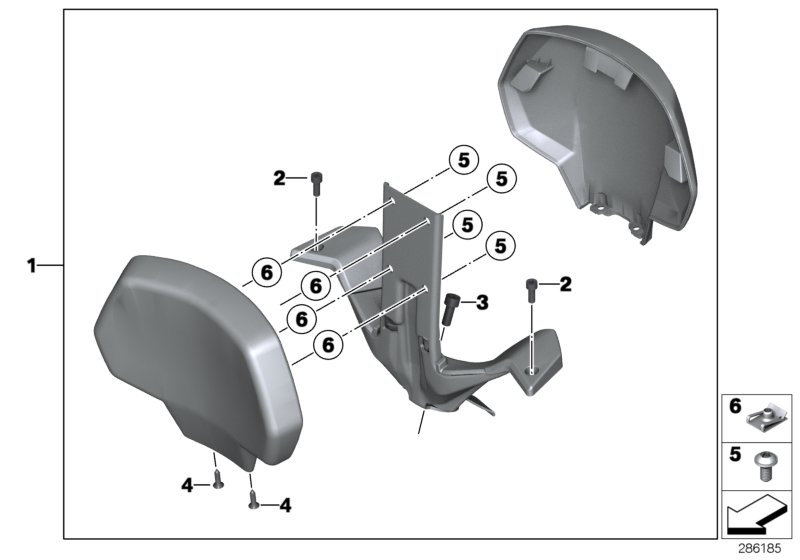 1
2
5
5
5
5
6
6
6
6
3
2
4
4
6
5
286185