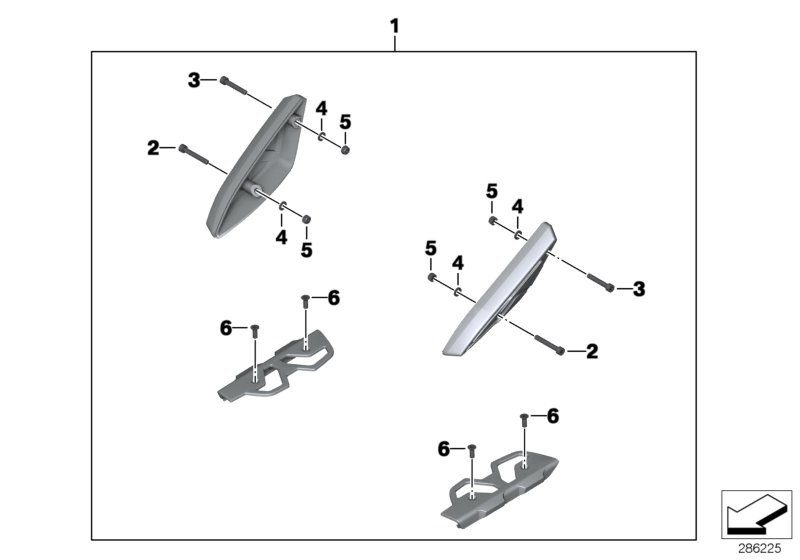 1
3
4
5
2
4
5
5
4
5
4
3
2
6
6
6
6
286225