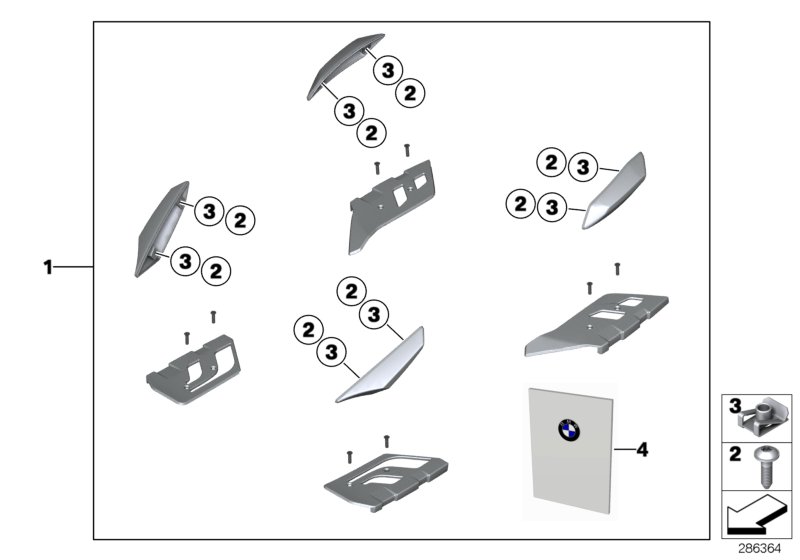 3
2
3
2
2 3
2 3
3 2
3 2
1
2
3
2
3
4
3
2
286364