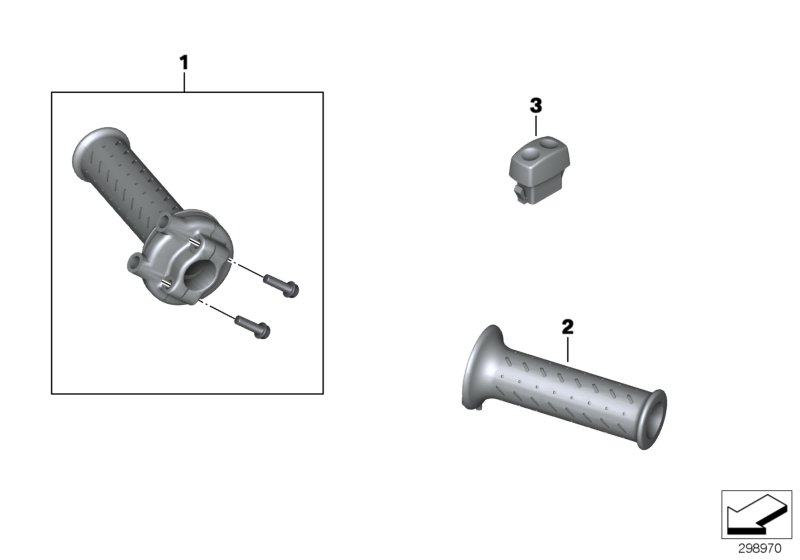 1

3

2

298970