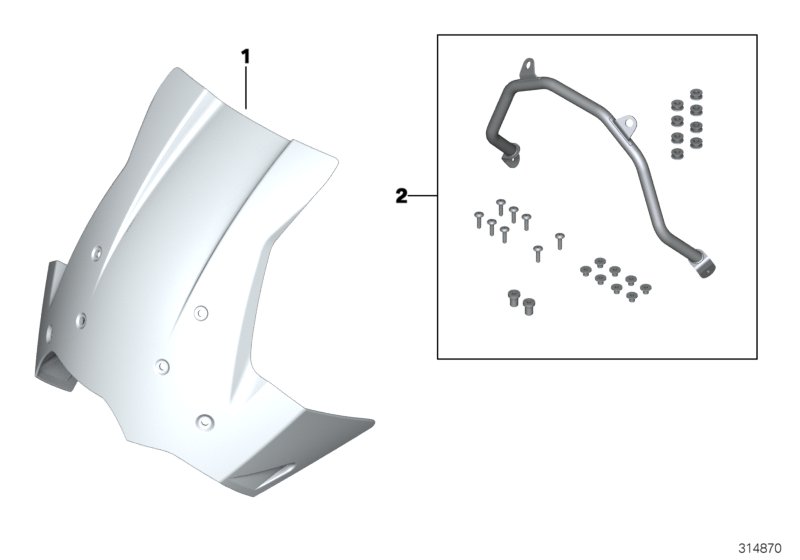 1

2

314870