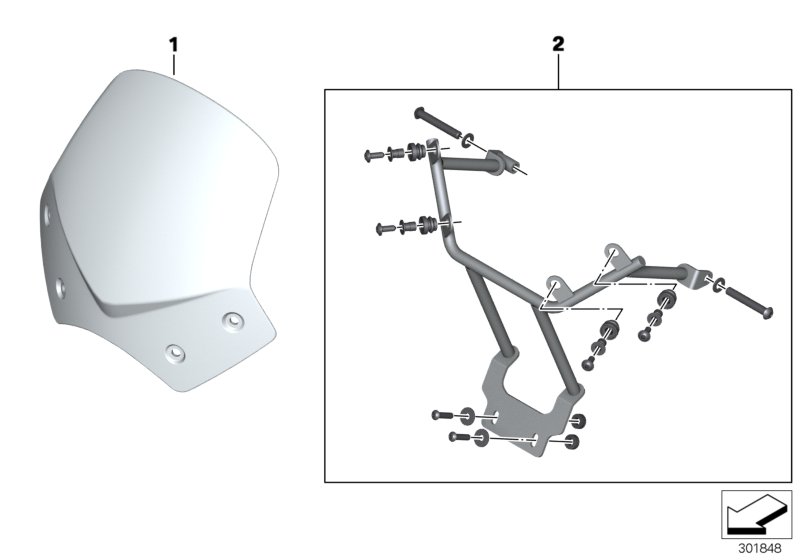 1

2

301848