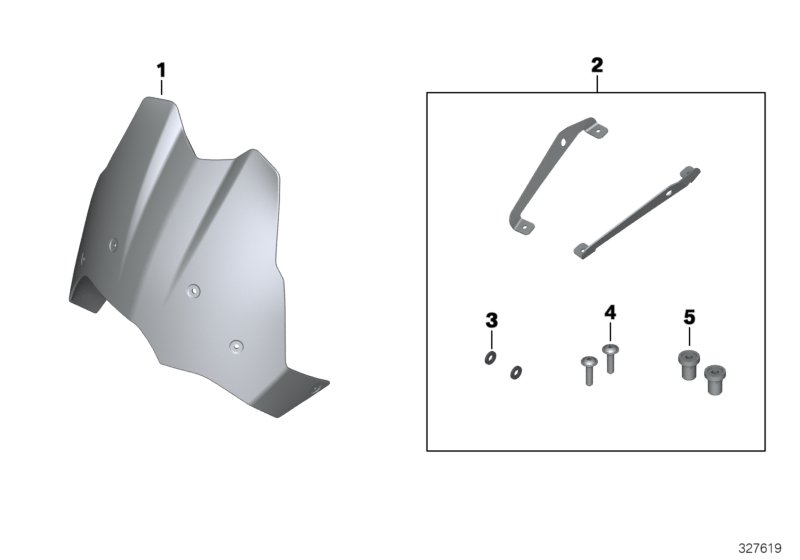 1
2
3
4
5
327619