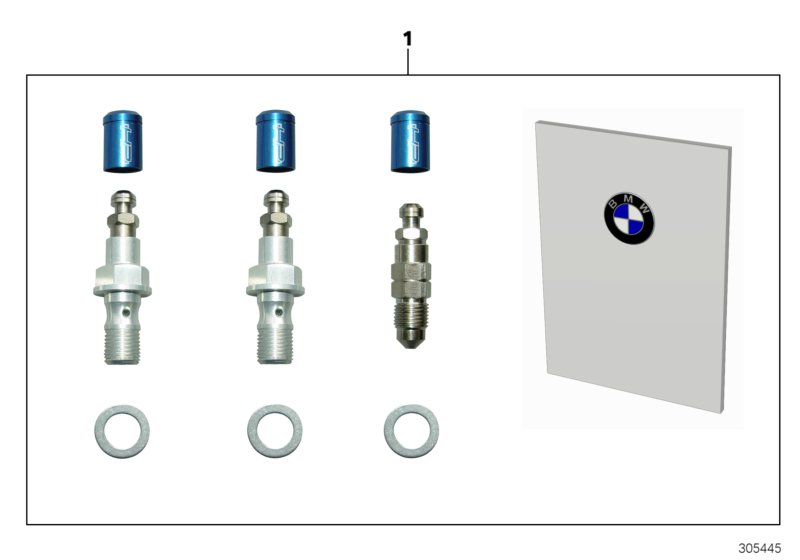 1

BMW

305445