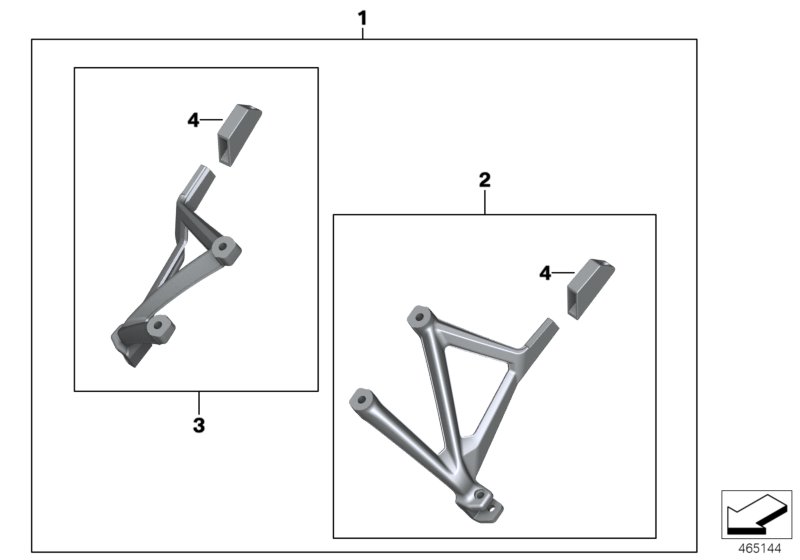 1
4
2
4
3
465144