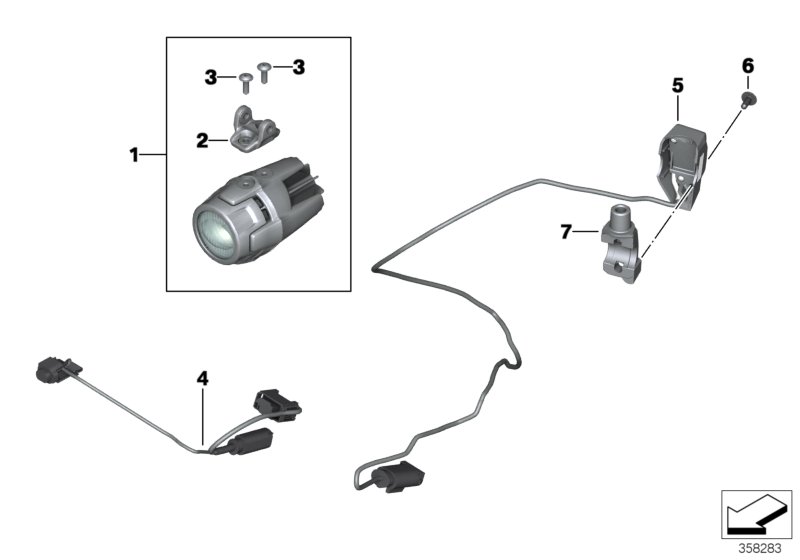 3
3
2
1
5
6
7
4
358283