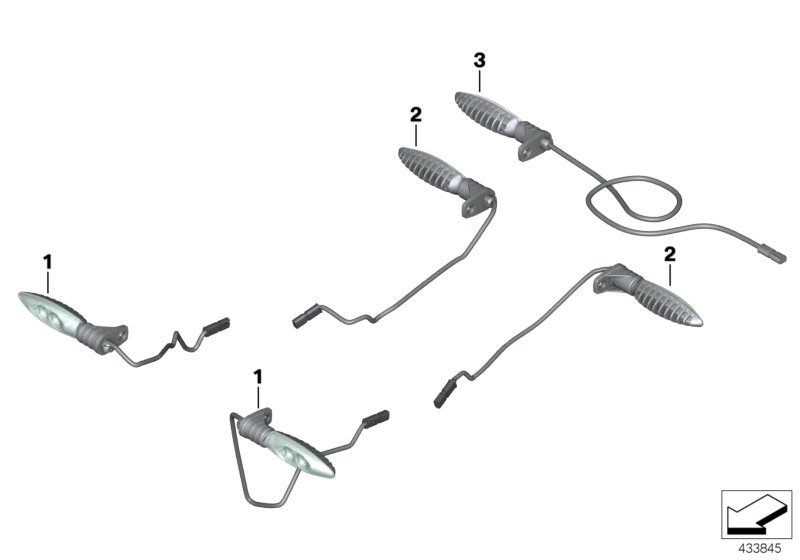 3
2
1
2
1
433845